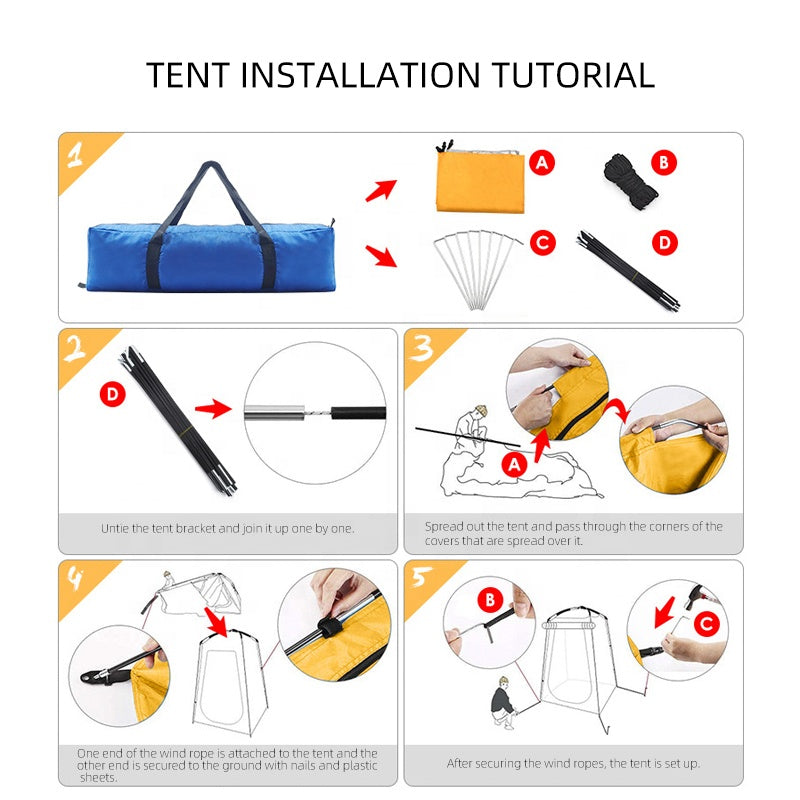 TENT INSTALLATION TUTORIAL

1

A

B

C

D

2

D

Untie the tent bracket and join it up one by one.

3

A

Spread out the tent and pass through the corners of the covers that are spread over it.

4

One end of the wind rope is attached to the tent and the other end is secured to the ground with nails and plastic sheets.

5

B

C

After securing the wind ropes, the tent is set up.