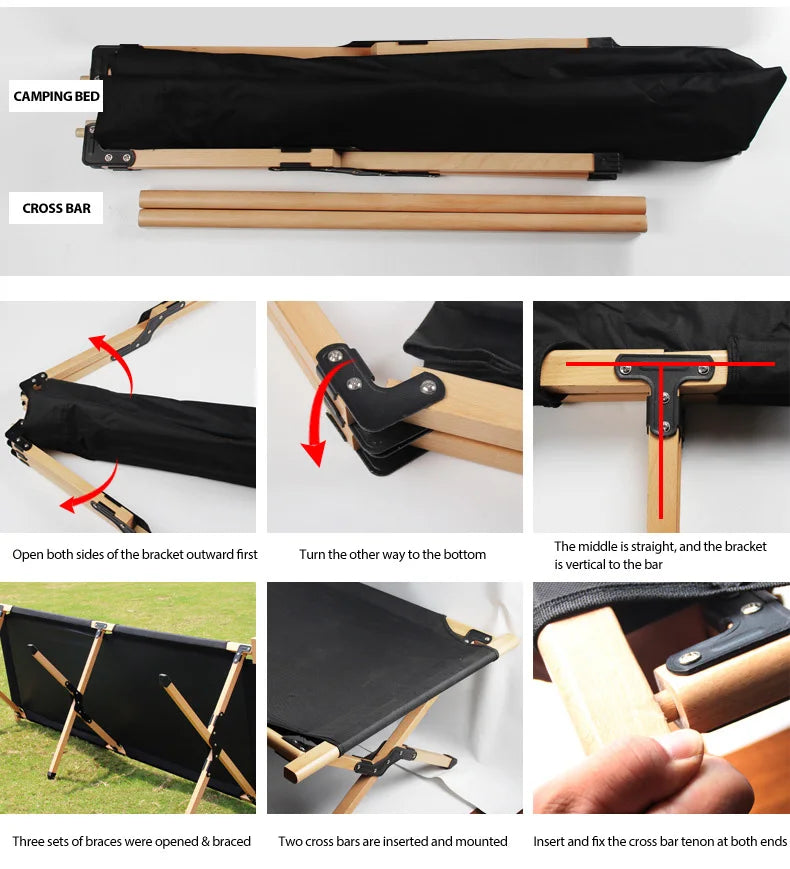 CAMPING BED

CROSS BAR

Open both sides of the bracket outward first

Turn the other way to the bottom

The middle is straight, and the bracket is vertical to the bar

Three sets of braces were opened & braced

Two cross bars are inserted and mounted

Insert and fix the cross bar tenon at both ends